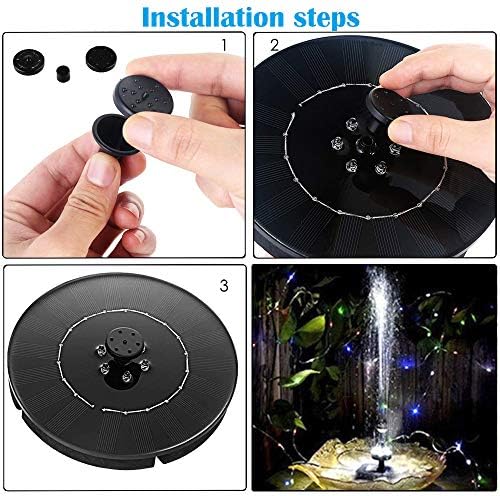 Installation steps

1

2

3