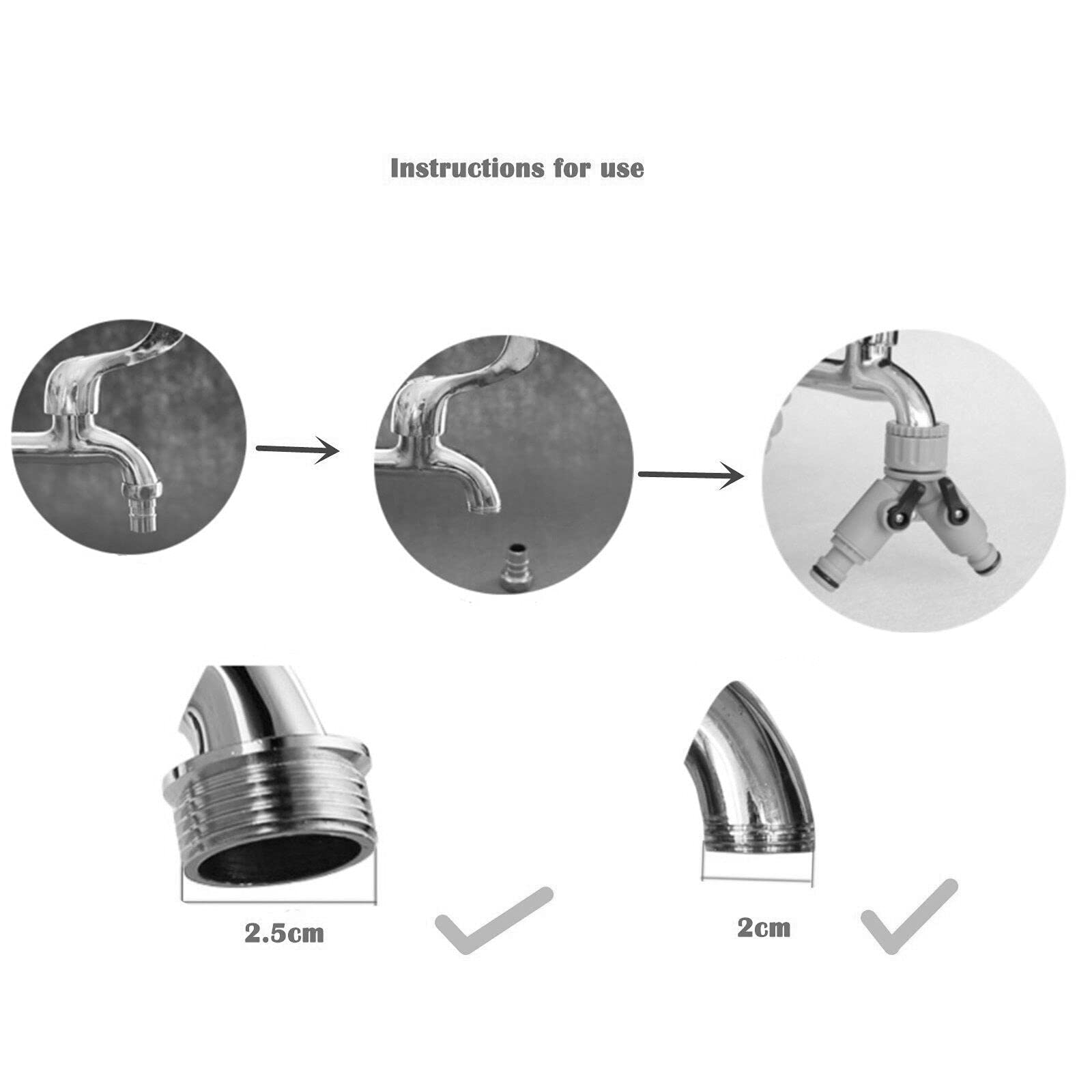 Instructions for use

2.5cm

2cm