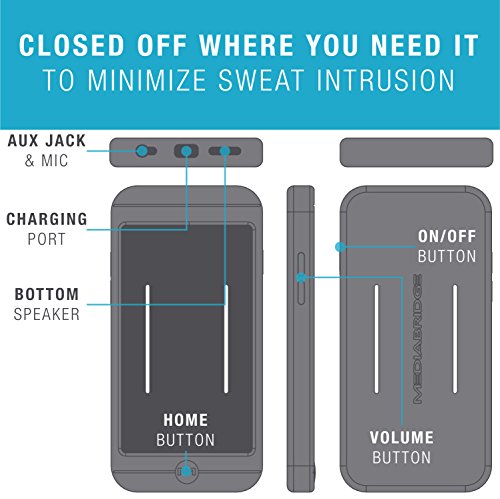 CLOSED OFF WHERE YOU NEED IT
TO MINIMIZE SWEAT INTRUSION

AUX JACK
& MIC

CHARGING
PORT

BOTTOM
SPEAKER

HOME
BUTTON

ON/OFF
BUTTON

MEDIABRIDGE

VOLUME
BUTTON