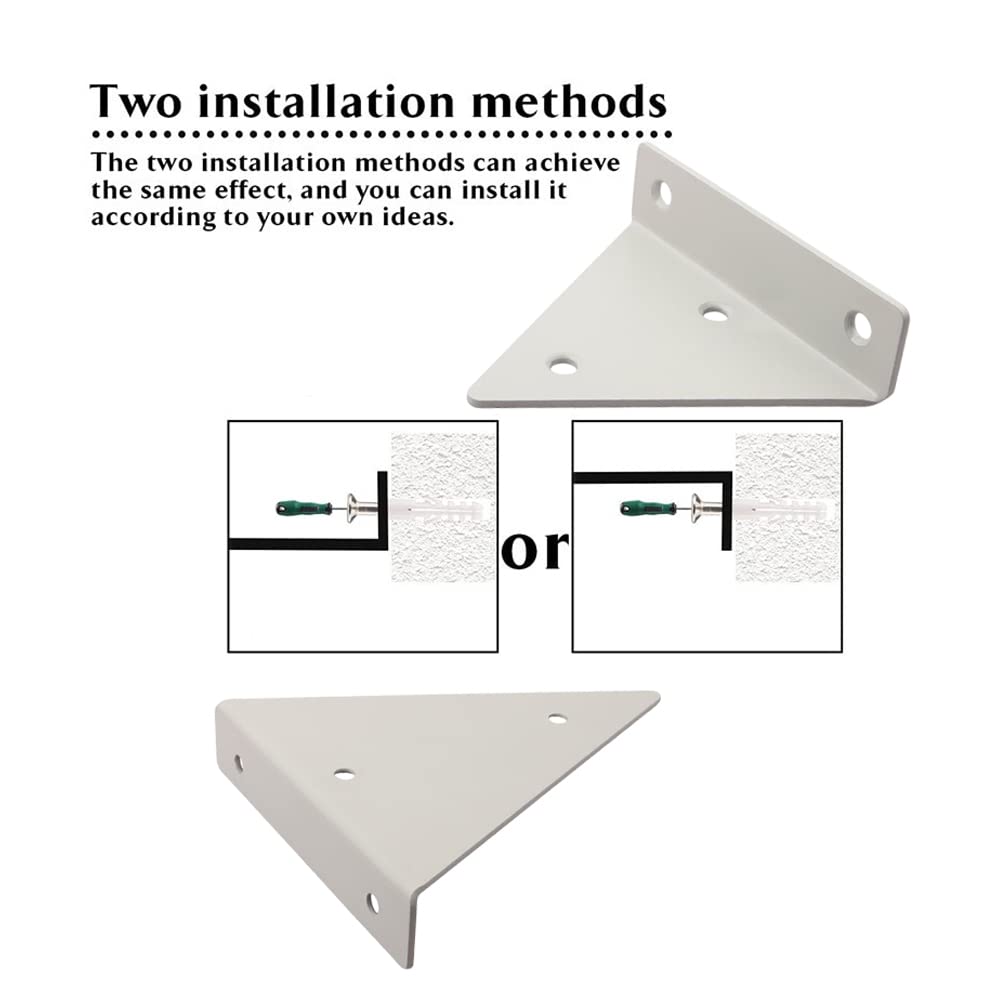 Two installation methods

The two installation methods can achieve the same effect, and you can install it according to your own ideas.

or