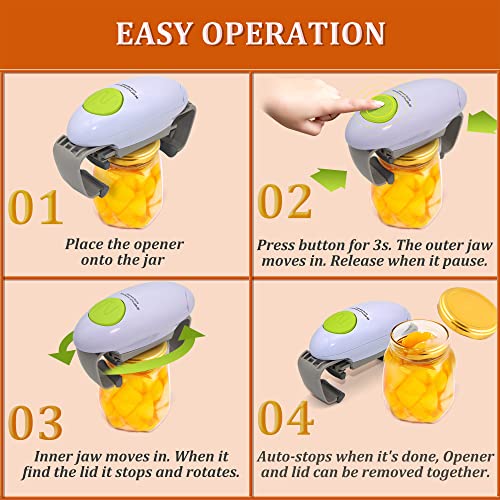 EASY OPERATION

01

Place the opener onto the jar

02

Press button for 3s. The outer jaw moves in. Release when it pause.

03

Inner jaw moves in. When it find the lid it stops and rotates.

04

Auto-stops when it's done, Opener and lid can be removed together.