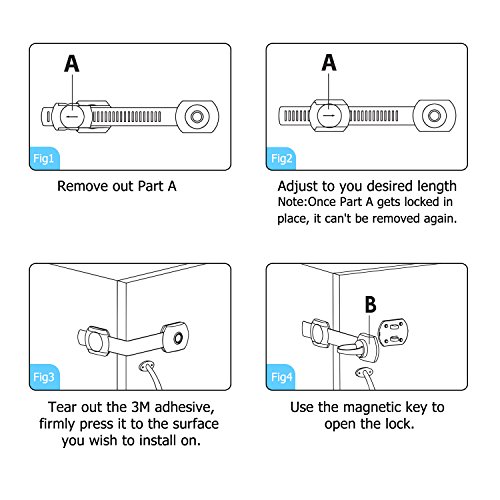 A

Fig1

Remove out Part A

A

Fig2

Adjust to you desired length
Note:Once Part A gets locked in place, it can't be removed again.

Fig3

Tear out the 3M adhesive, firmly press it to the surface you wish to install on.

B

Fig4

Use the magnetic key to open the lock.