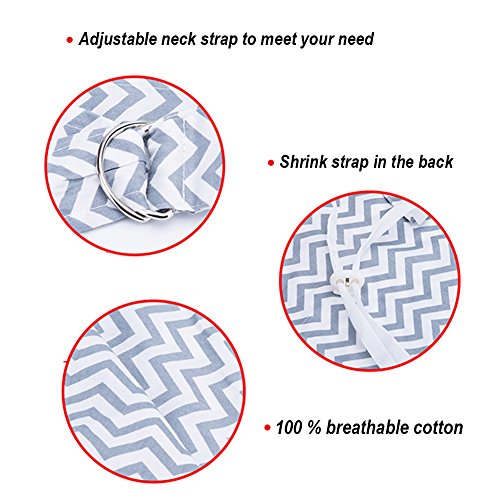 • Adjustable neck strap to meet your need

• Shrink strap in the back

• 100 % breathable cotton