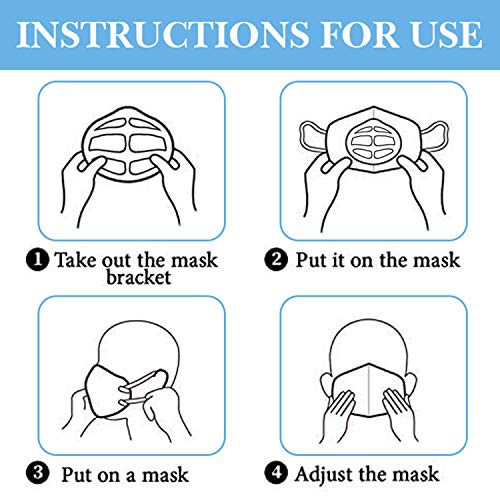 INSTRUCTIONS FOR USE

1 Take out the mask bracket

2 Put it on the mask

3 Put on a mask

4 Adjust the mask