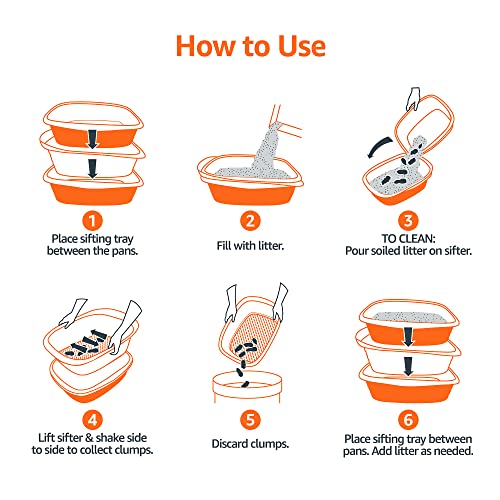 How to Use

1
Place sifting tray between the pans.

2
Fill with litter.

3
TO CLEAN:
Pour soiled litter on sifter.

4
Lift sifter & shake side to side to collect clumps.

5
Discard clumps.

6
Place sifting tray between pans. Add litter as needed.