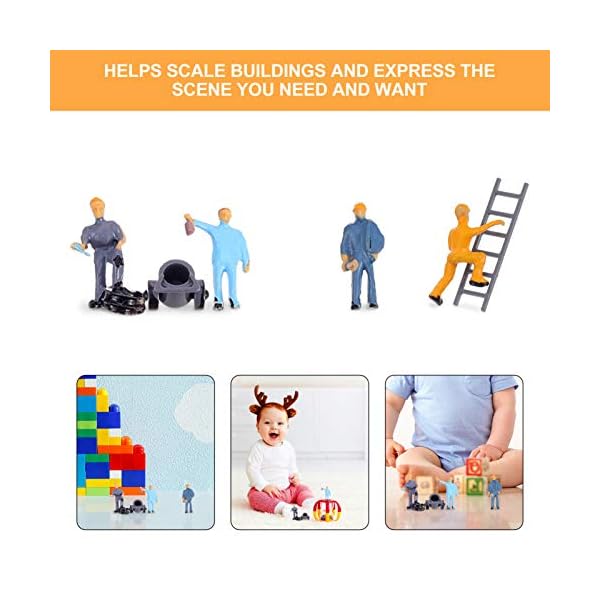 HELPS SCALE BUILDINGS AND EXPRESS THE SCENE YOU NEED AND WANT