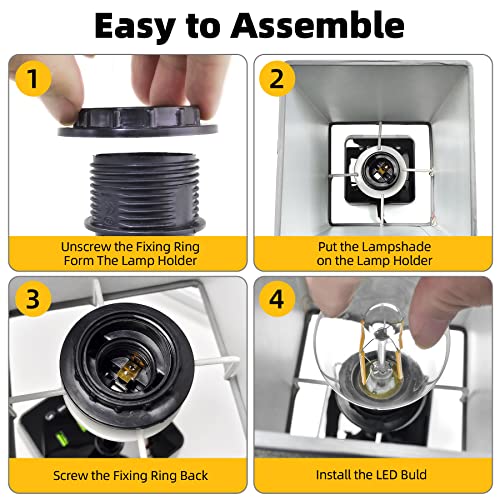 Easy to Assemble

1

Unscrew the Fixing Ring Form The Lamp Holder

2

Put the Lampshade on the Lamp Holder

3

Screw the Fixing Ring Back

4

Install the LED Buld