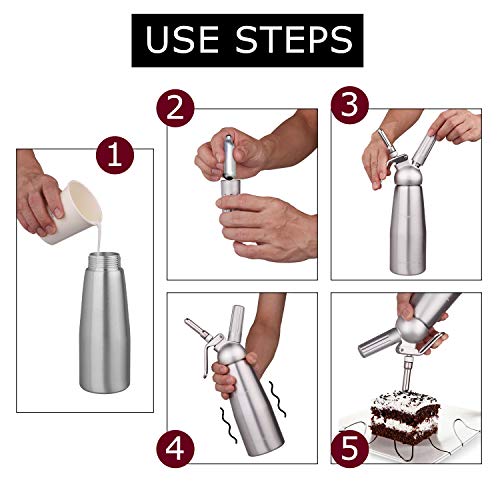 USE STEPS

1

2

3

4

5