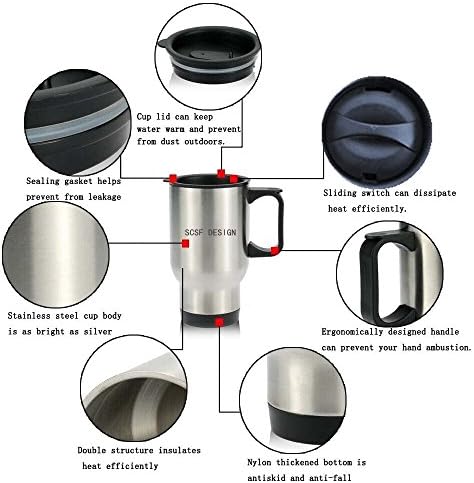 Cup lid can keep water warm and prevent from dust outdoors.

Sealing gasket helps prevent from leakage

Sliding switch can dissipate heat efficiently.

SCSF DESIGN

Stainless steel cup body is as bright as silver

Ergonomically designed handle can prevent your hand ambustion.

Double structure insulates heat efficiently

Nylon thickened bottom is antiskid and anti-fall