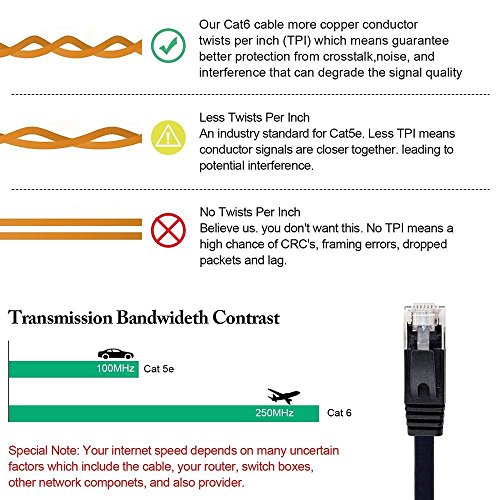 Our Cat6 cable more copper conductor twists per inch (TPI) which means guarantee better protection from crosstalk,noise, and interference that can degrade the signal quality

Less Twists Per Inch
An industry standard for Cat5e. Less TPI means conductor signals are closer together. leading to potential interference.

No Twists Per Inch
Believe us. you don't want this. No TPI means a high chance of CRC's, framing errors, dropped packets and lag.

Transmission Bandwideth Contrast

100MHz Cat 5e

250MHz Cat 6

Special Note: Your internet speed depends on many uncertain factors which include the cable, your router, switch boxes, other network componets, and also provider.