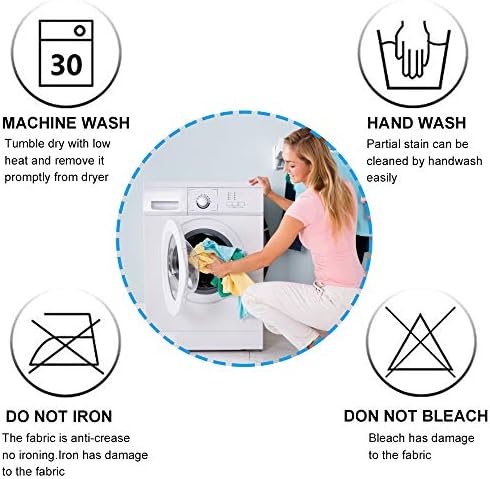 30

MACHINE WASH
Tumble dry with low heat and remove it promptly from dryer

HAND WASH
Partial stain can be cleaned by handwash easily

DO NOT IRON
The fabric is anti-crease no ironing.Iron has damage to the fabric

DON NOT BLEACH
Bleach has damage to the fabric