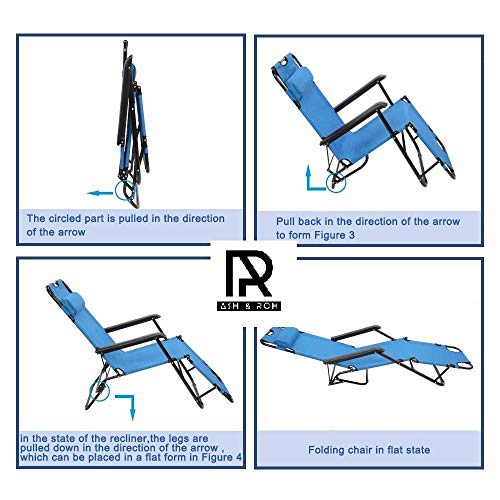 The circled part is pulled in the direction of the arrow

Pull back in the direction of the arrow to form Figure 3

AR
ASH & ROH

in the state of the recliner,the legs are pulled down in the direction of the arrow , which can be placed in a flat form in Figure 4

Folding chair in flat state