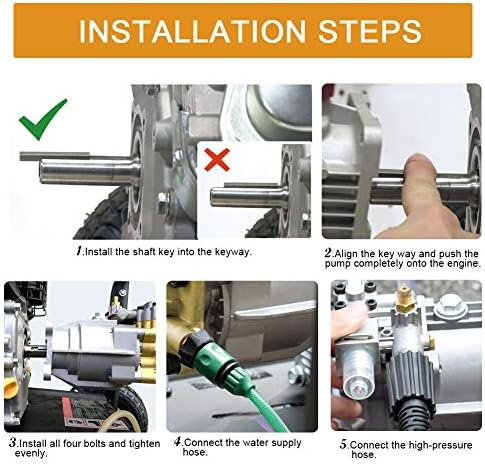 INSTALLATION STEPS

1.Install the shaft key into the keyway.

2.Align the key way and push the pump completely onto the engine.

3.Install all four bolts and tighten evenly.

4.Connect the water supply hose.

5.Connect the high-pressure hose.