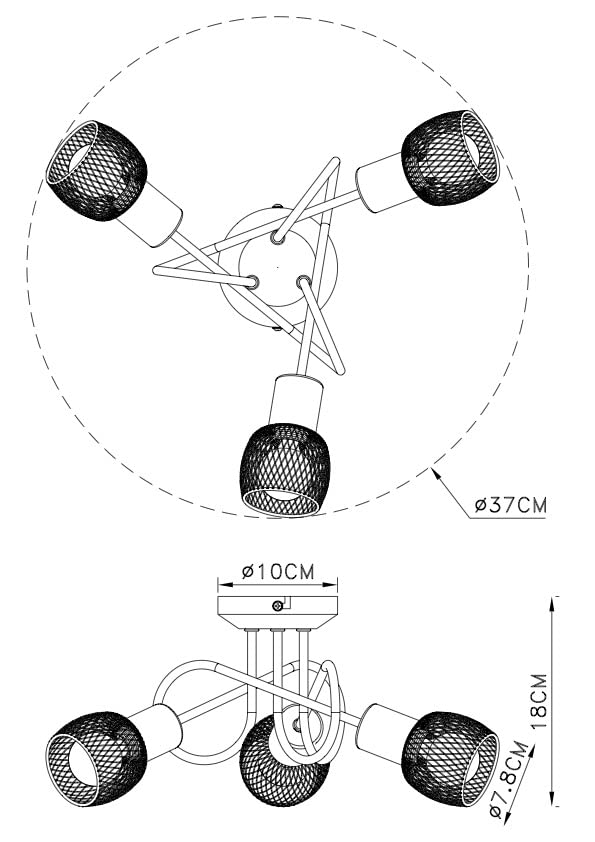 ø37CM

ø10CM

18CM

ø7.8CM