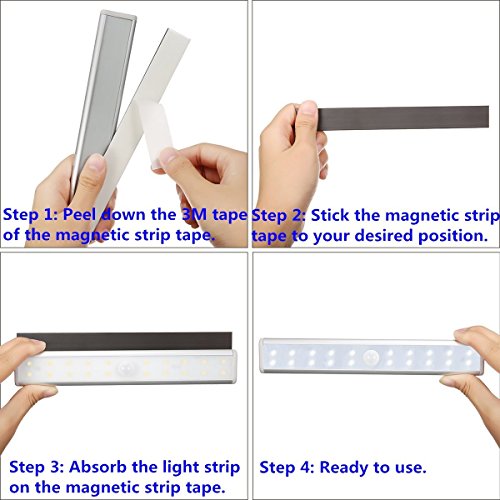 Step 1: Peel down the 3M tape of the magnetic strip tape.

Step 2: Stick the magnetic strip tape to your desired position.

Step 3: Absorb the light strip on the magnetic strip tape.

Step 4: Ready to use.