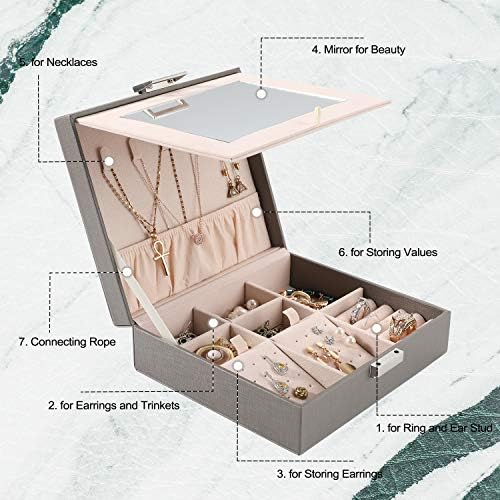 5. for Necklaces

4. Mirror for Beauty

6. for Storing Values

7. Connecting Rope

2. for Earrings and Trinkets

1. for Ring and Ear Stud

3. for Storing Earrings