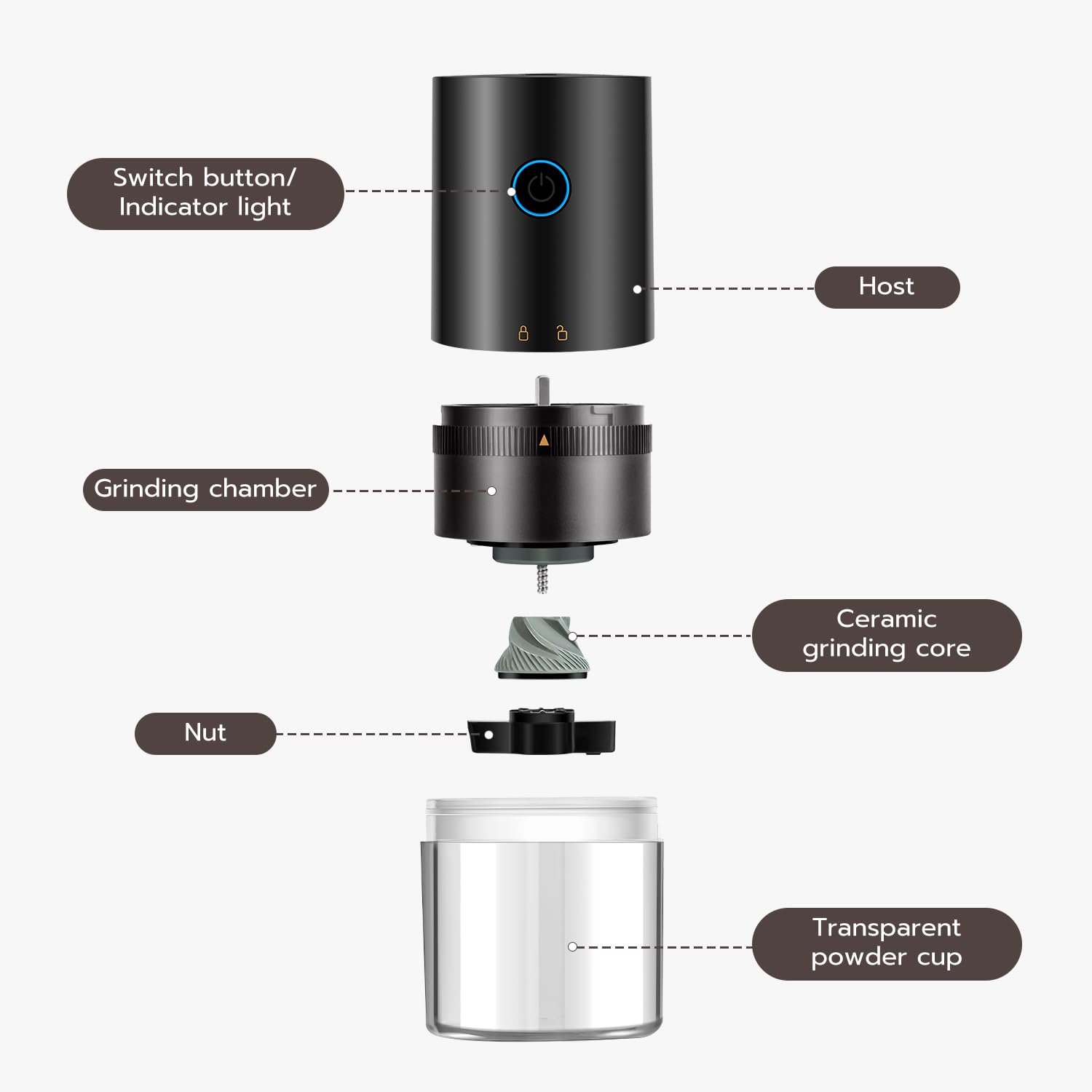 Switch button/
Indicator light

Host

Grinding chamber

Ceramic
grinding core

Nut

Transparent
powder cup