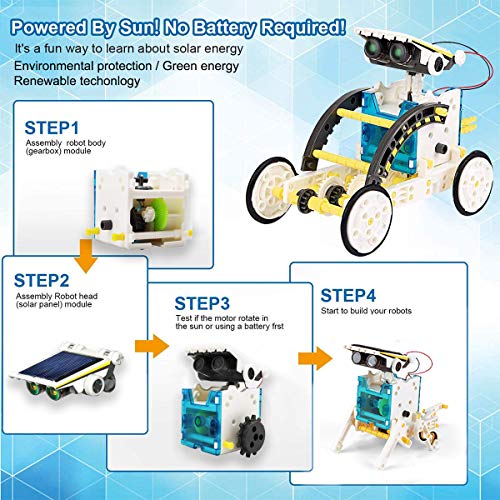 Powered By Sun! No Battery Required!
It's a fun way to learn about solar energy
Environmental protection / Green energy
Renewable techonlogy

STEP1
Assembly robot body (gearbox) module

STEP2
Assembly Robot head (solar panel) module

STEP3
Test if the motor rotate in the sun or using a battery frst

STEP4
Start to build your robots