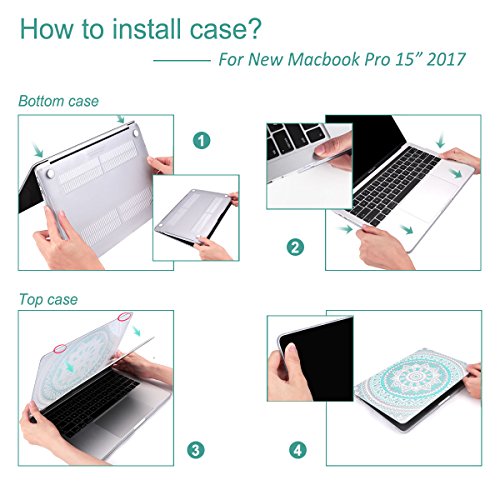 How to install case?

For New Macbook Pro 15” 2017

Bottom case

1

2

Top case

3

4