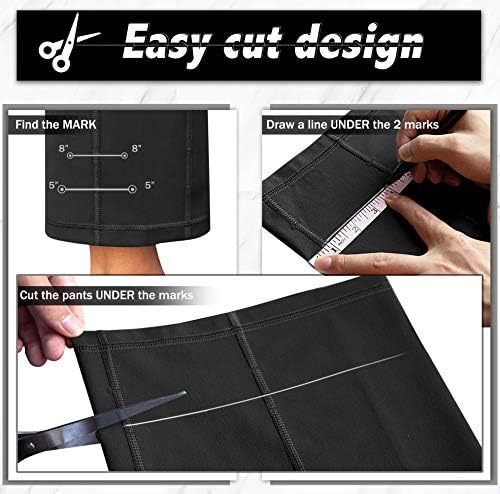 Easy cut design

Find the MARK

8" 8"

5" 5"

Draw a line UNDER the 2 marks

Cut the pants UNDER the marks