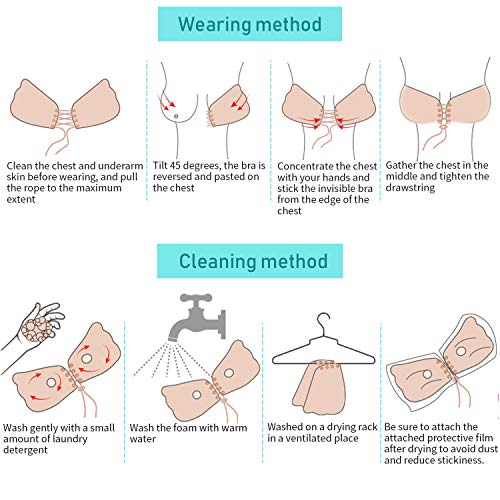 Wearing method

Clean the chest and underarm skin before wearing, and pull the rope to the maximum extent

Tilt 45 degrees, the bra is reversed and pasted on the chest

Concentrate the chest with your hands and stick the invisible bra from the edge of the chest

Gather the chest in the middle and tighten the drawstring

Cleaning method

Wash gently with a small amount of laundry detergent

Wash the foam with warm water

Washed on a drying rack in a ventilated place

Be sure to attach the attached protective film after drying to avoid dust and reduce stickiness.