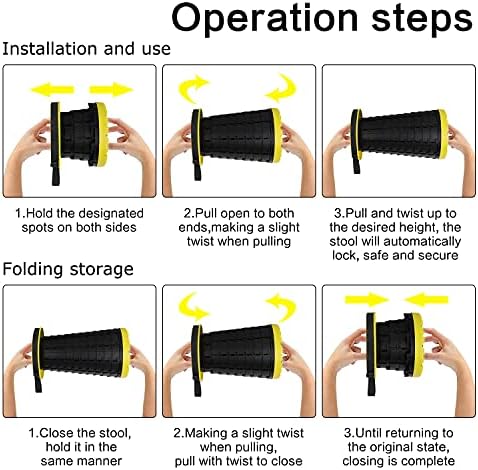 Operation steps

Installation and use

1.Hold the designated spots on both sides

2.Pull open to both ends,making a slight twist when pulling

3.Pull and twist up to the desired height, the stool will automatically lock, safe and secure

Folding storage

1.Close the stool, hold it in the same manner

2.Making a slight twist when pulling, pull with twist to close

3.Until returning to the original state, closing is complete