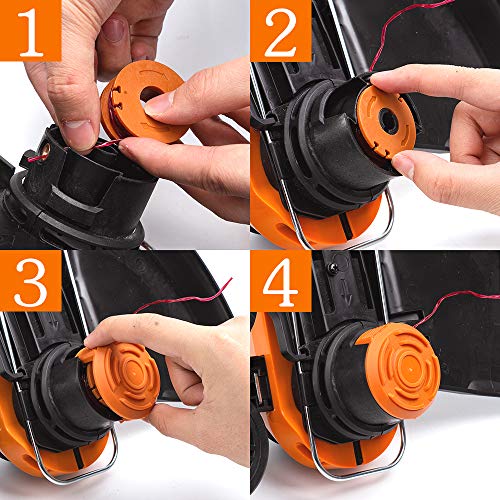 1

2

3

4