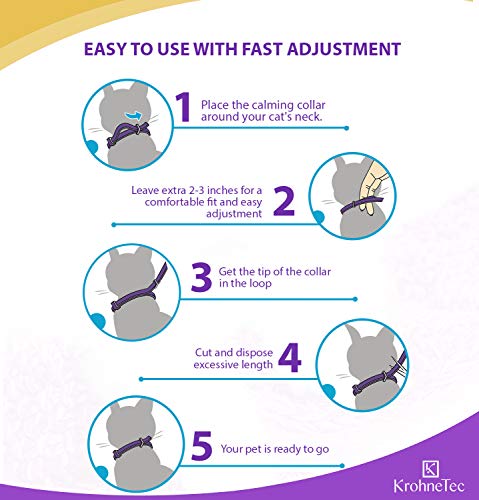 EASY TO USE WITH FAST ADJUSTMENT

1 Place the calming collar around your cat's neck.

Leave extra 2-3 inches for a comfortable fit and easy adjustment 2

3 Get the tip of the collar in the loop

Cut and dispose excessive length 4

5 Your pet is ready to go

K
KrohneTec