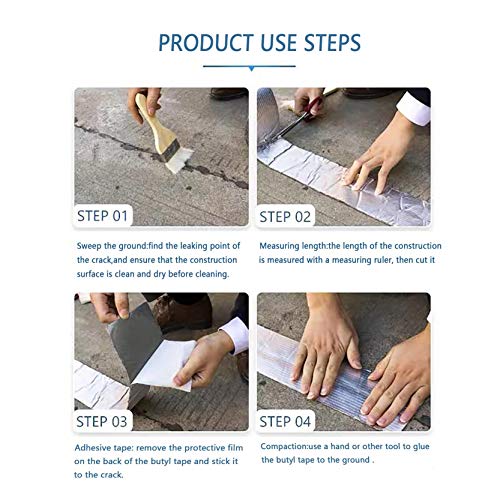 PRODUCT USE STEPS

STEP 01

Sweep the ground:find the leaking point of the crack,and ensure that the construction surface is clean and dry before cleaning.

STEP 02

Measuring length:the length of the construction is measured with a measuring ruler, then cut it

STEP 03

Adhesive tape: remove the protective film on the back of the butyl tape and stick it to the crack.

STEP 04

Compaction:use a hand or other tool to glue the butyl tape to the ground .