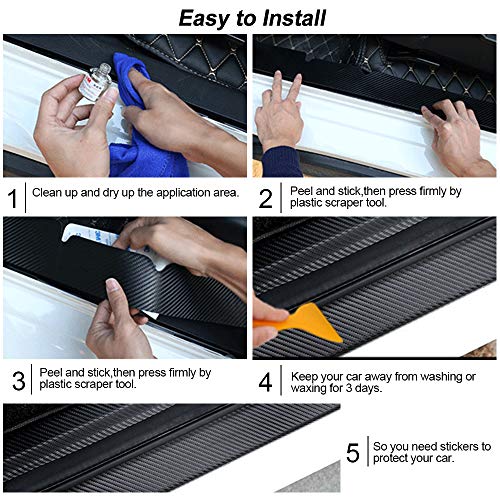 Easy to Install

1 Clean up and dry up the application area.

2 Peel and stick,then press firmly by plastic scraper tool.

3 Peel and stick,then press firmly by plastic scraper tool.

4 Keep your car away from washing or waxing for 3 days.

5 So you need stickers to protect your car.