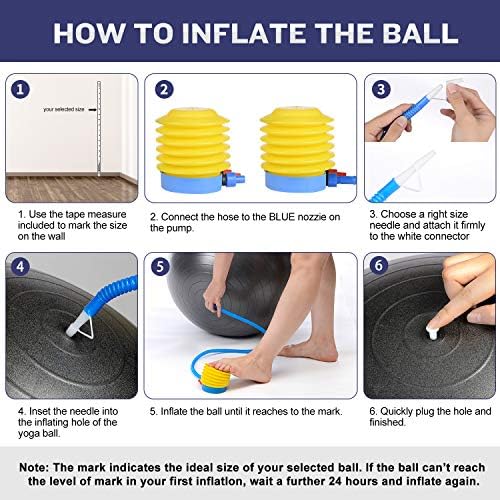 HOW TO INFLATE THE BALL

1

your selected size

1. Use the tape measure included to mark the size on the wall

2

2. Connect the hose to the BLUE nozzie on the pump.

3

3. Choose a right size needle and attach it firmly to the white connector

4

4. Inset the needle into the inflating hole of the yoga ball.

5

5. Inflate the ball until it reaches to the mark.

6

6. Quickly plug the hole and finished.

Note: The mark indicates the ideal size of your selected ball. If the ball can't reach the level of mark in your first inflation, wait a further 24 hours and inflate again.