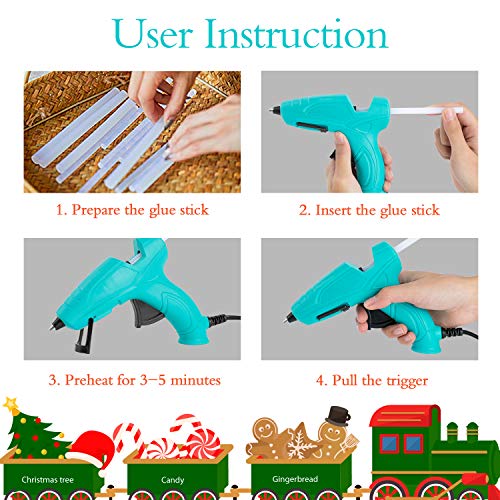 User Instruction

1. Prepare the glue stick

2. Insert the glue stick

3. Preheat for 3–5 minutes

4. Pull the trigger

Christmas tree

Candy

Gingerbread