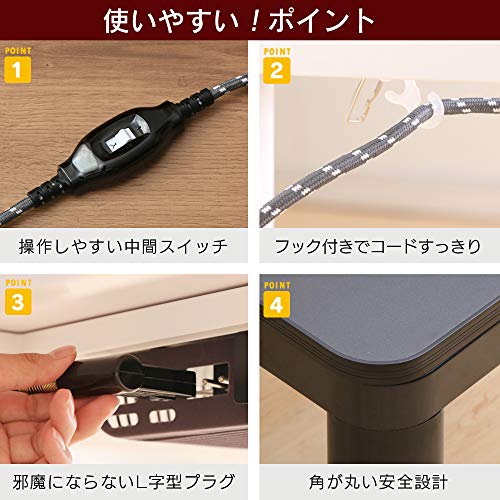 使いやすい！ポイント

POINT
1
操作しやすい中間スイッチ

POINT
2
フック付きでコードすっきり

POINT
3
邪魔にならないL字型プラグ

POINT
4
角が丸い安全設計