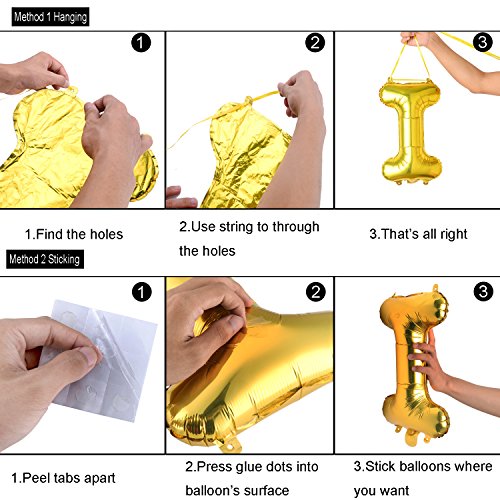 Method 1 Hanging

1

2

3

1.Find the holes

2.Use string to through the holes

3.That's all right

Method 2 Sticking

1

2

3

1.Peel tabs apart

2.Press glue dots into balloon's surface

3.Stick balloons where you want