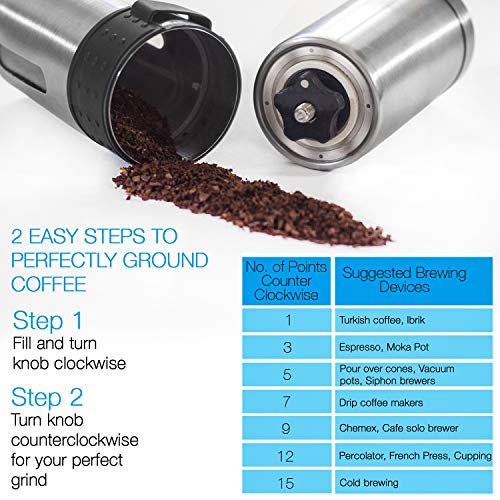 2 EASY STEPS TO PERFECTLY GROUND COFFEE

Step 1
Fill and turn knob clockwise

Step 2
Turn knob counterclockwise for your perfect grind

| No. of Points Counter Clockwise | Suggested Brewing Devices |
|---|---|
| 1 | Turkish coffee, Ibrik |
| 3 | Espresso, Moka Pot |
| 5 | Pour over cones, Vacuum pots, Siphon brewers |
| 7 | Drip coffee makers |
| 9 | Chemex, Cafe solo brewer |
| 12 | Percolator, French Press, Cupping |
| 15 | Cold brewing |