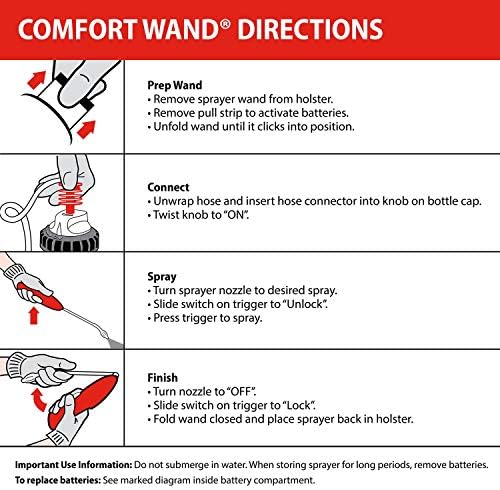 COMFORT WAND® DIRECTIONS

Prep Wand
• Remove sprayer wand from holster.
• Remove pull strip to activate batteries.
• Unfold wand until it clicks into position.

Connect
• Unwrap hose and insert hose connector into knob on bottle cap.
• Twist knob to "ON".

Spray
• Turn sprayer nozzle to desired spray.
• Slide switch on trigger to "Unlock".
• Press trigger to spray.

Finish
• Turn nozzle to "OFF".
• Slide switch on trigger to "Lock".
• Fold wand closed and place sprayer back in holster.

Important Use Information: Do not submerge in water. When storing sprayer for long periods, remove batteries.
To replace batteries: See marked diagram inside battery compartment.