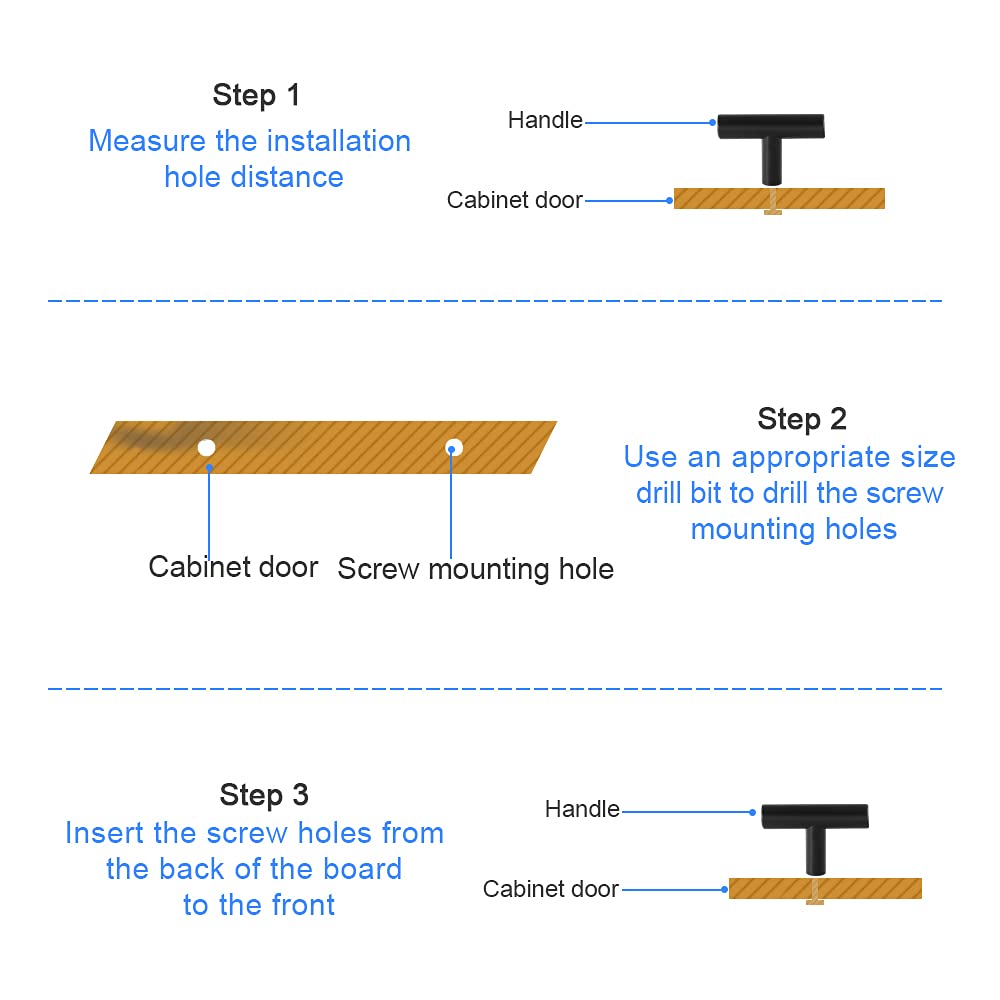 Step 1
Measure the installation hole distance

Handle
Cabinet door

Cabinet door
Screw mounting hole

Step 2
Use an appropriate size drill bit to drill the screw mounting holes

Step 3
Insert the screw holes from the back of the board to the front

Handle
Cabinet door