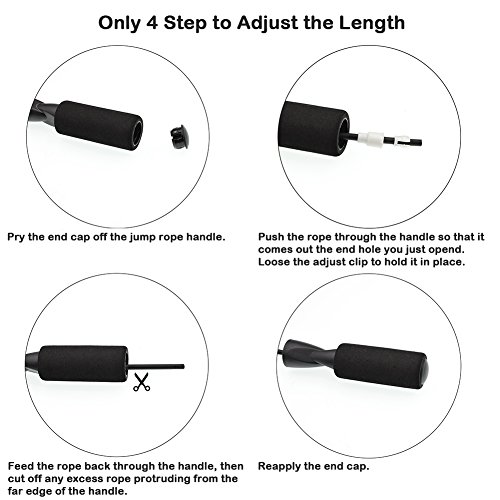 Only 4 Step to Adjust the Length

Pry the end cap off the jump rope handle.

Push the rope through the handle so that it comes out the end hole you just opend. Loose the adjust clip to hold it in place.

Feed the rope back through the handle, then cut off any excess rope protruding from the far edge of the handle.

Reapply the end cap.