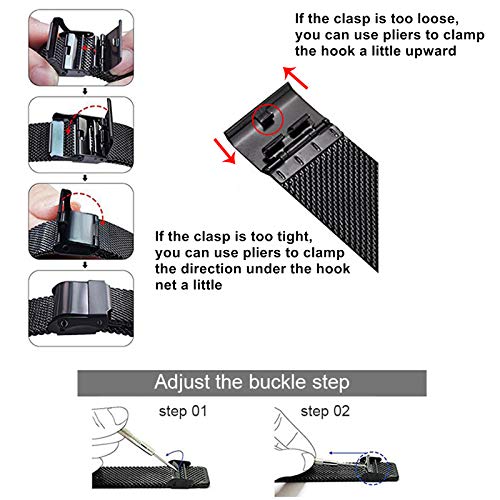 If the clasp is too loose, you can use pliers to clamp the hook a little upward

If the clasp is too tight, you can use pliers to clamp the direction under the hook net a little

Adjust the buckle step

step 01

step 02