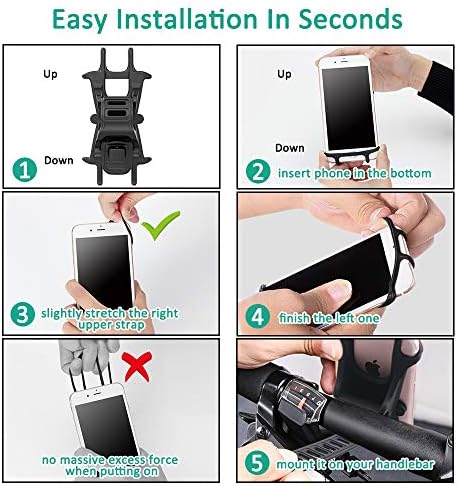 Easy Installation In Seconds

Up

Down

1

Up

Down

2 insert phone in the bottom

3 slightly stretch the right upper strap

4 finish the left one

no massive excess force when putting on

5 mount it on your handlebar