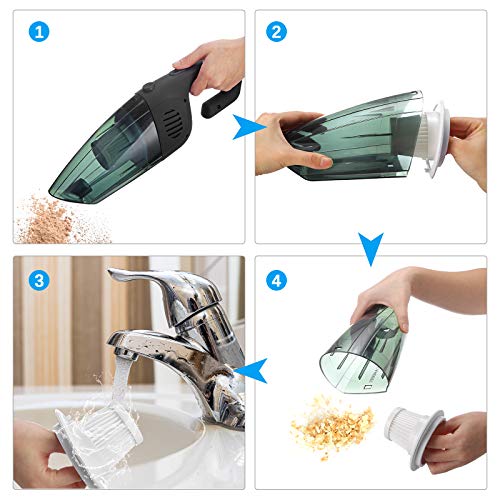 1

2

3

4