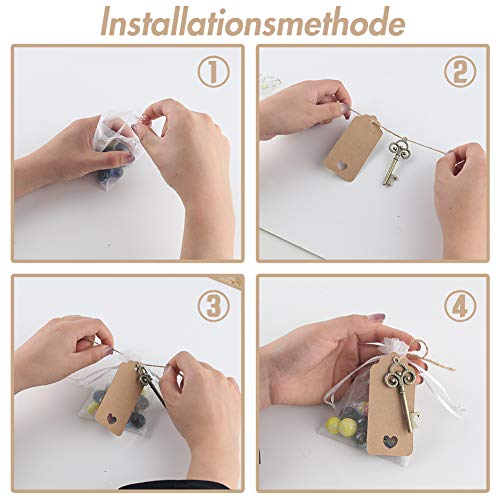 Installationsmethode

①

②

③

④