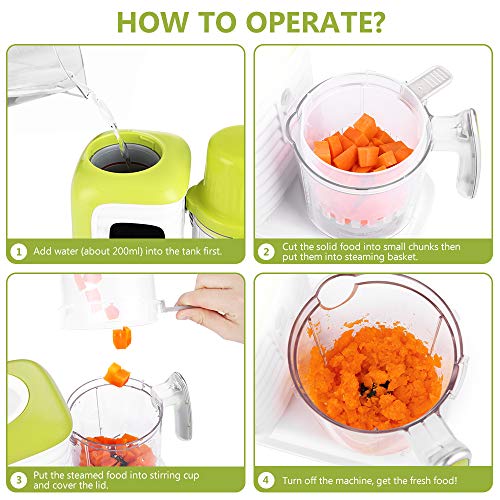 HOW TO OPERATE?

1 Add water (about 200ml) into the tank first.

2 Cut the solid food into small chunks then put them into steaming basket.

3 Put the steamed food into stirring cup and cover the lid.

4 Turn off the machine, get the fresh food!