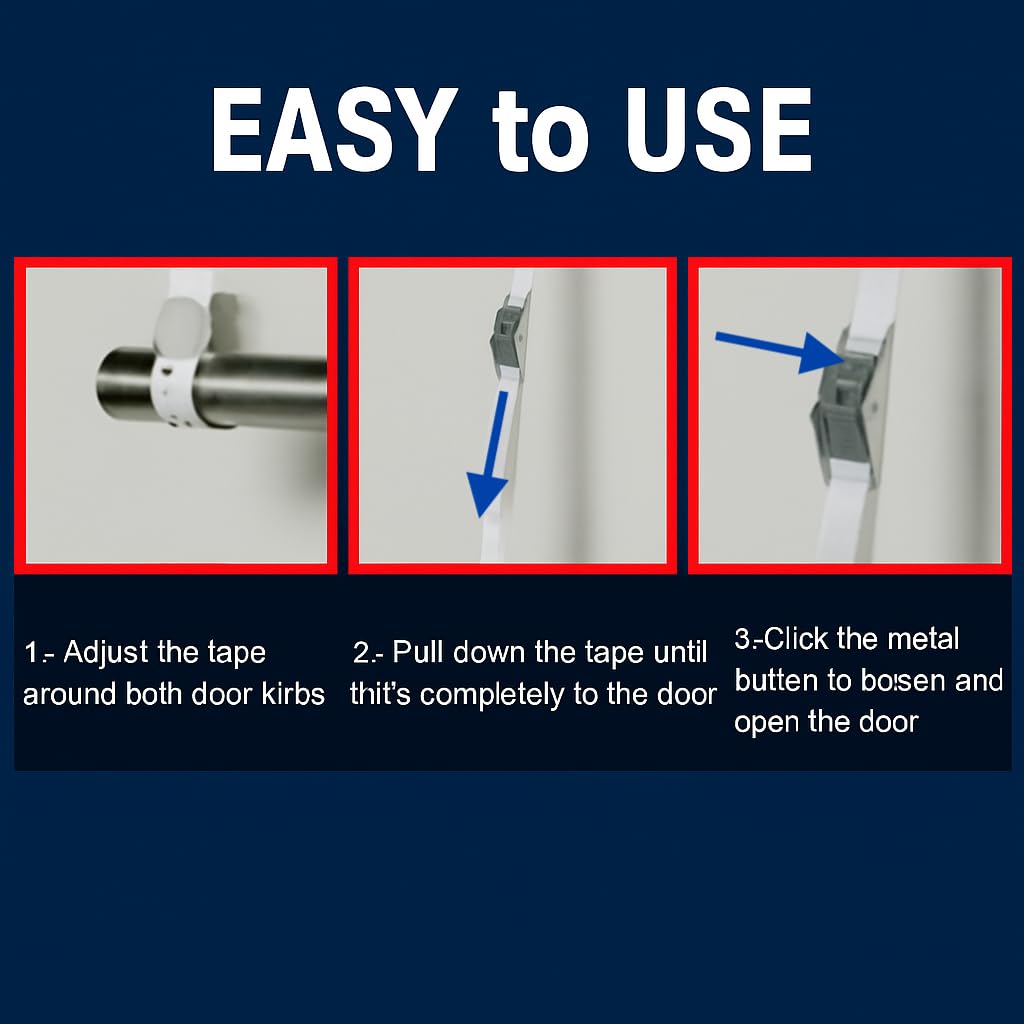 EASY to USE

1.- Adjust the tape around both door kirbs

2.- Pull down the tape until thit's completely to the door

3.-Click the metal butten to bo:sen and open the door