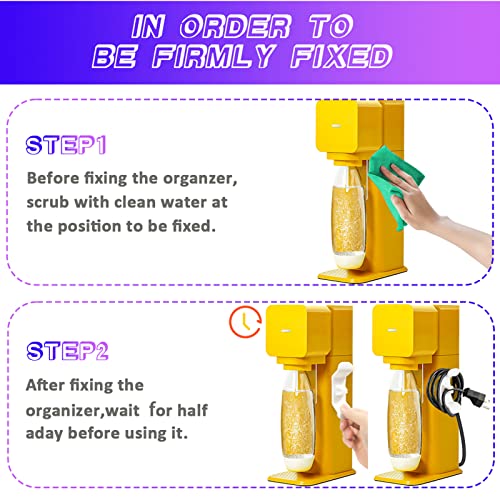 IN ORDER TO BE FIRMLY FIXED

STEP1

Before fixing the organzer, scrub with clean water at the position to be fixed.

STEP2

After fixing the organizer,wait for half aday before using it.