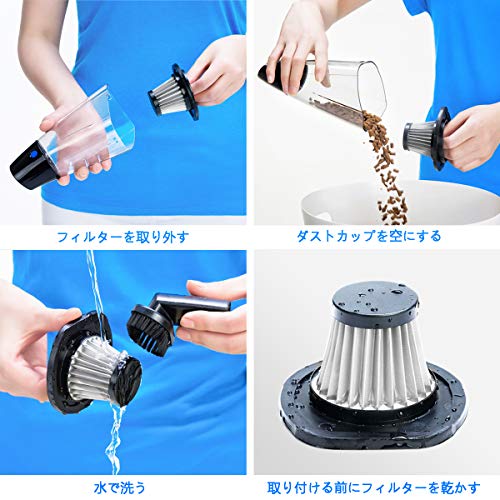 フィルターを取り外す

ダストカップを空にする

水で洗う

取り付ける前にフィルターを乾かす