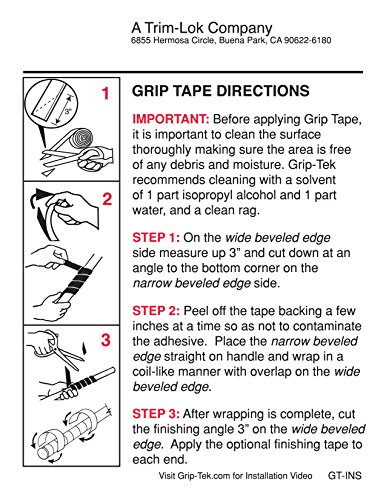 A Trim-Lok Company
6855 Hermosa Circle, Buena Park, CA 90622-6180

1

3"

2

3

GRIP TAPE DIRECTIONS

IMPORTANT: Before applying Grip Tape, it is important to clean the surface thoroughly making sure the area is free of any debris and moisture. Grip-Tek recommends cleaning with a solvent of 1 part isopropyl alcohol and 1 part water, and a clean rag.

STEP 1: On the wide beveled edge side measure up 3" and cut down at an angle to the bottom corner on the narrow beveled edge side.

STEP 2: Peel off the tape backing a few inches at a time so as not to contaminate the adhesive. Place the narrow beveled edge straight on handle and wrap in a coil-like manner with overlap on the wide beveled edge.

STEP 3: After wrapping is complete, cut the finishing angle 3" on the wide beveled edge. Apply the optional finishing tape to each end.

Visit Grip-Tek.com for Installation Video GT-INS