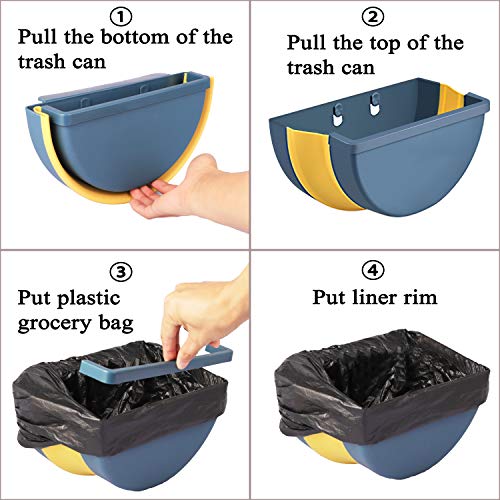 ①
Pull the bottom of the trash can

②
Pull the top of the trash can

③
Put plastic grocery bag

④
Put liner rim