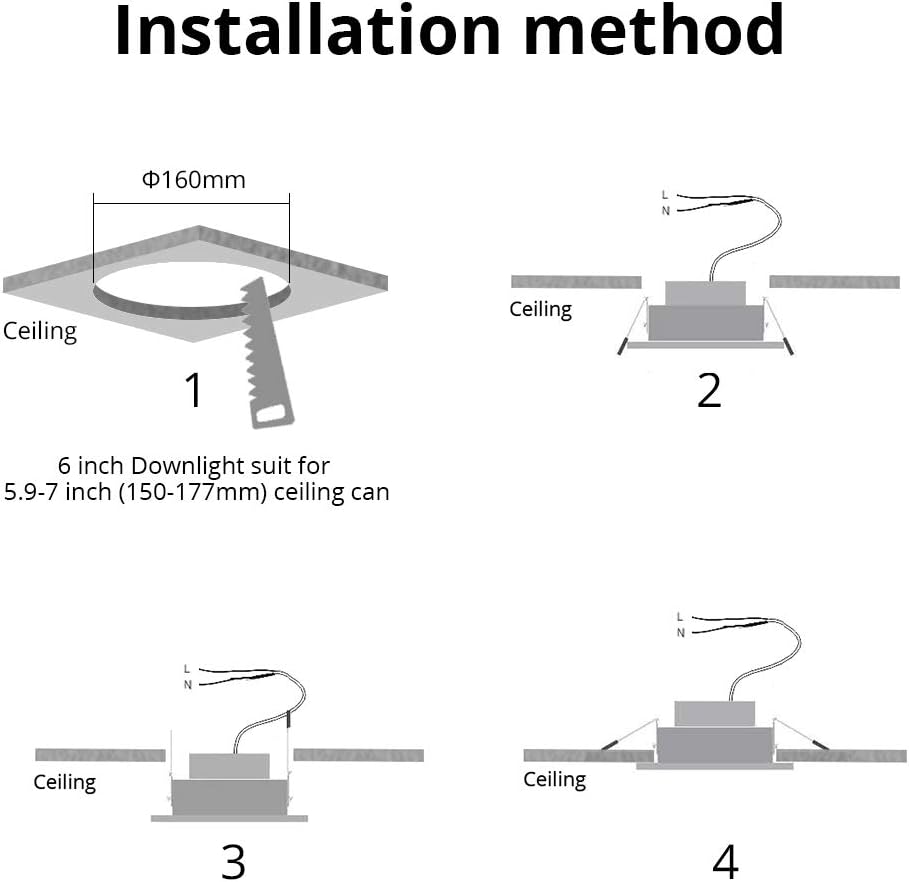 Installation method

Φ160mm

Ceiling

1

6 inch Downlight suit for 5.9-7 inch (150-177mm) ceiling can

L
N

Ceiling

2

L
N

Ceiling

3

L
N

Ceiling

4