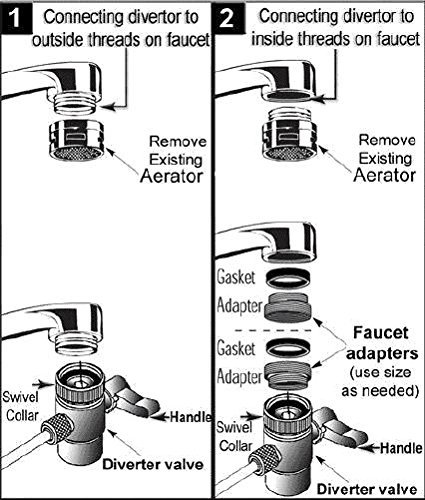 1 Connecting divertor to outside threads on faucet

Remove Existing Aerator

Swivel Collar

Handle

Diverter valve

2 Connecting divertor to inside threads on faucet

Remove Existing Aerator

Gasket

Adapter

Gasket

Adapter

Faucet adapters (use size as needed)

Swivel Collar

Handle

Diverter valve